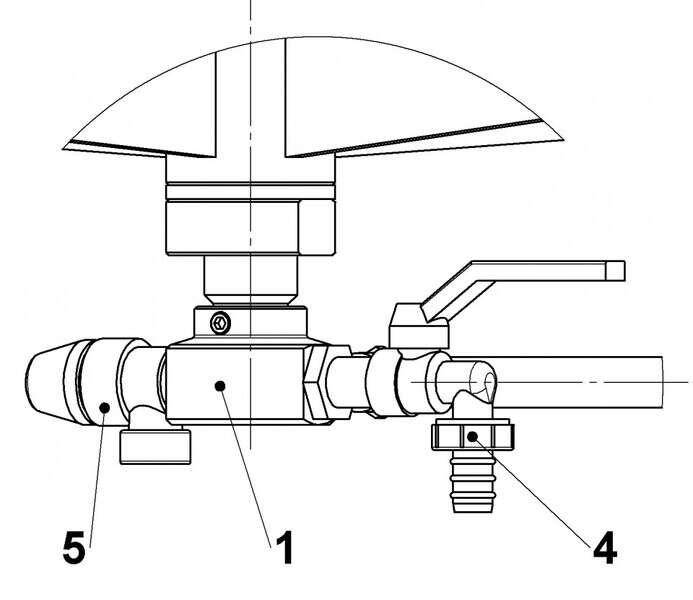 5
1
4