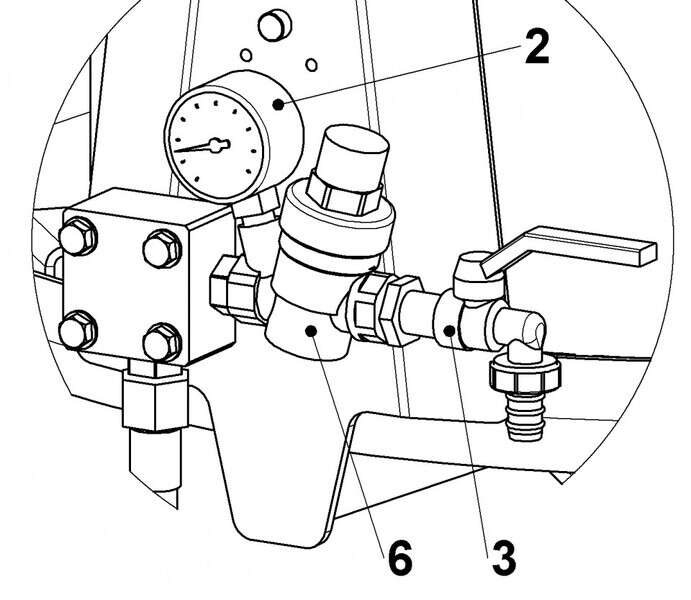 2
6
3