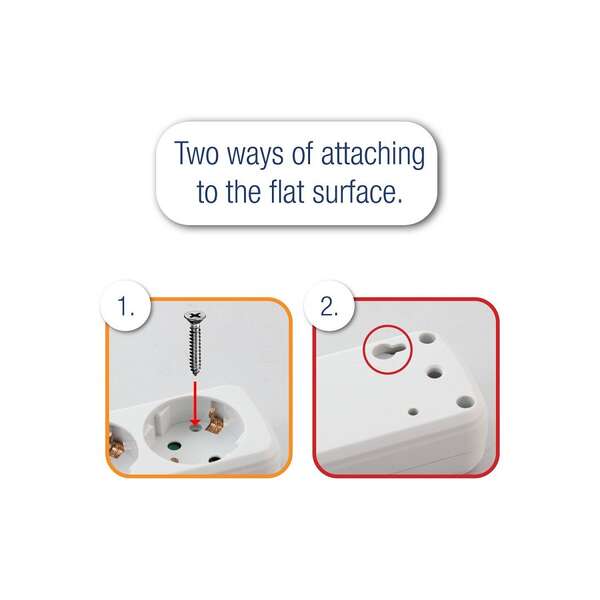 Two ways of attaching to the flat surface.

1.

2.